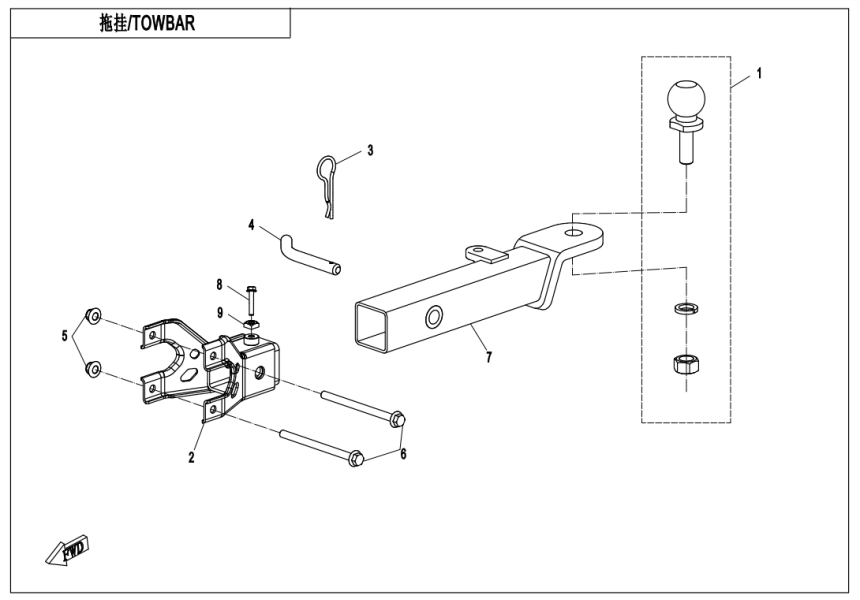 拖挂/TOWBAR

1
3
4
8
9
5
7
2
6
FWD