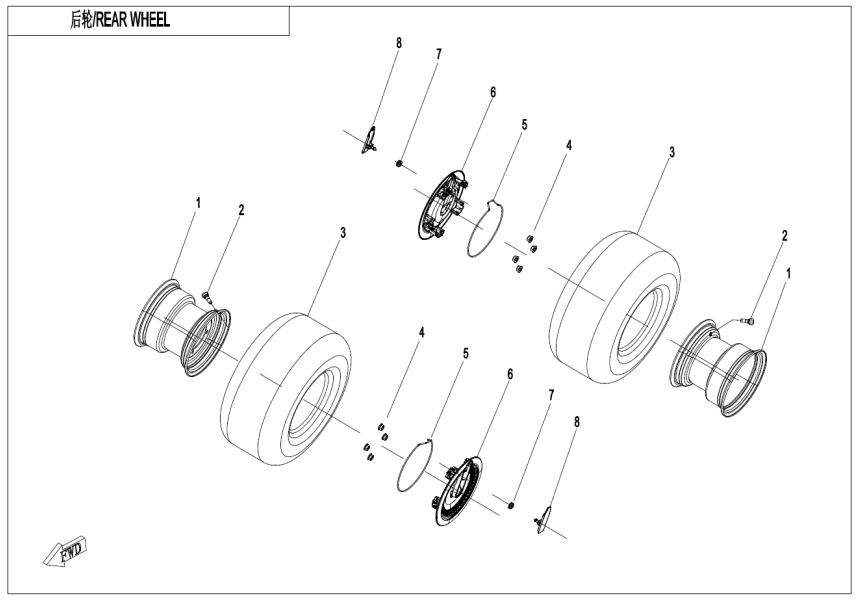 后轮/REAR WHEEL

8
7
6
5
4
3
1
2
3
2
1
4
5
6
7
8

FWD