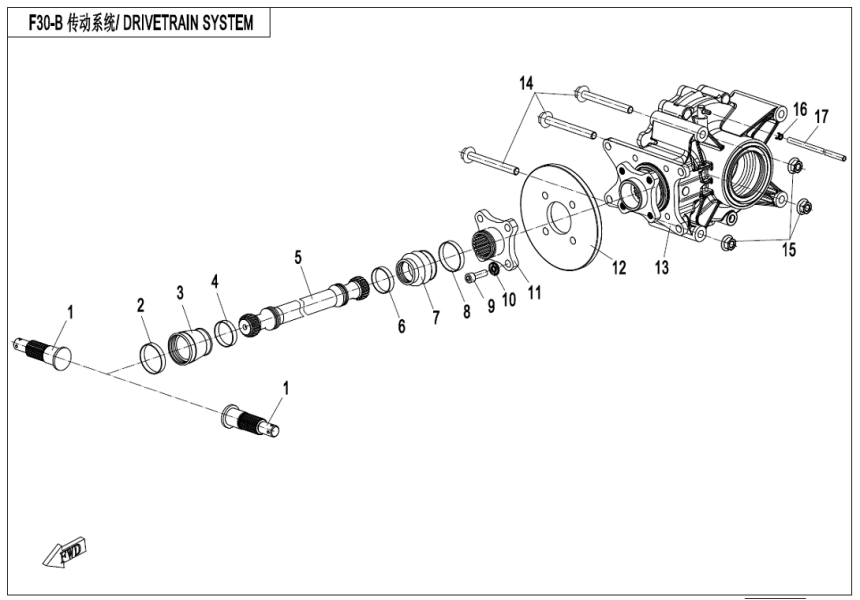 F30-B 传动系统/ DRIVETRAIN SYSTEM

14
16
17
15
13
12
11
10
9
8
7
6
5
4
3
2
1
1

FWD