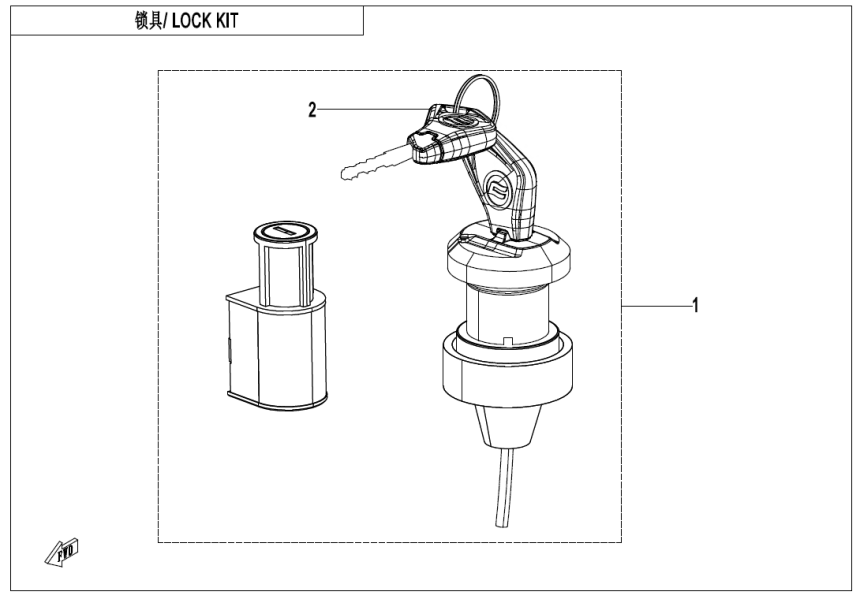 锁具/ LOCK KIT

2

1

FWD