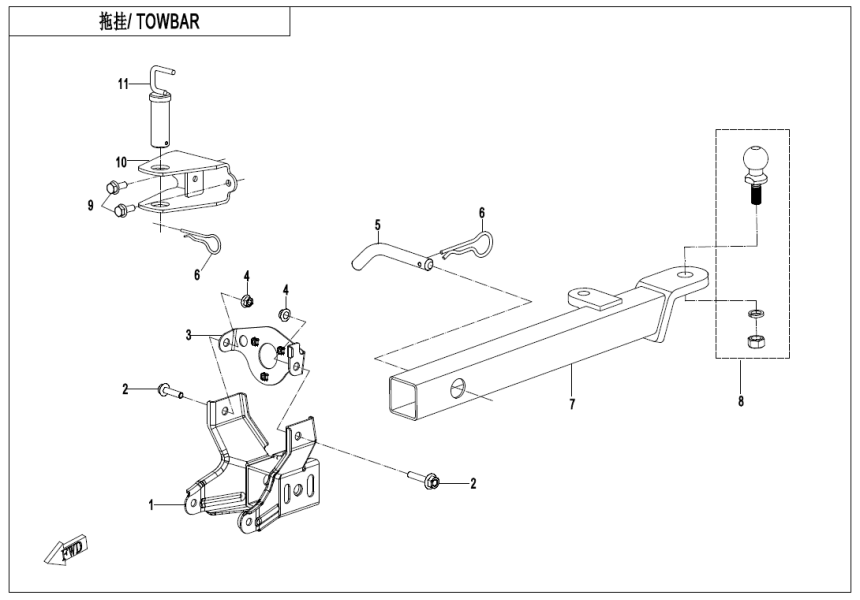 拖挂/ TOWBAR

11

10

9

6

5

6

4

4

3

2

7

8

2

1

FWD