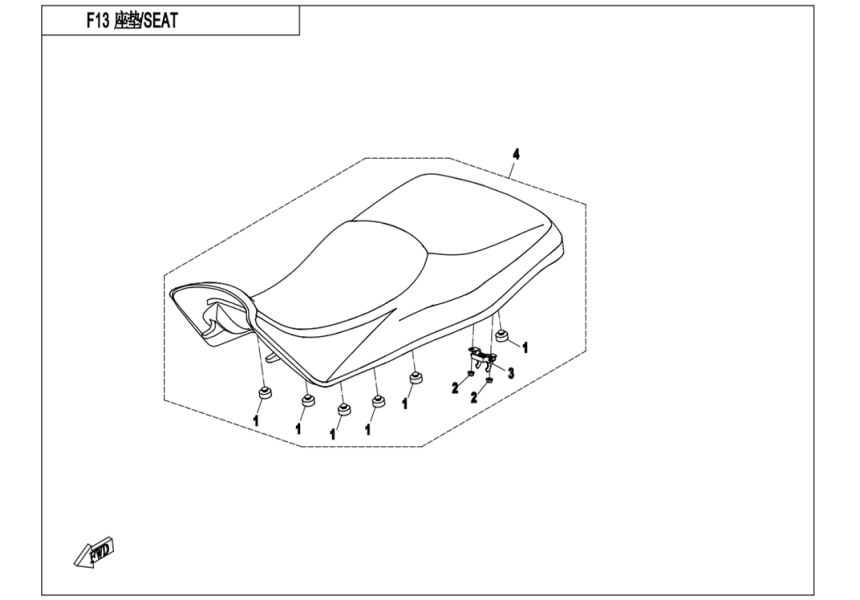 F13 座垫/SEAT

4

1

3

2

2

1

1

1

1

1

FWD