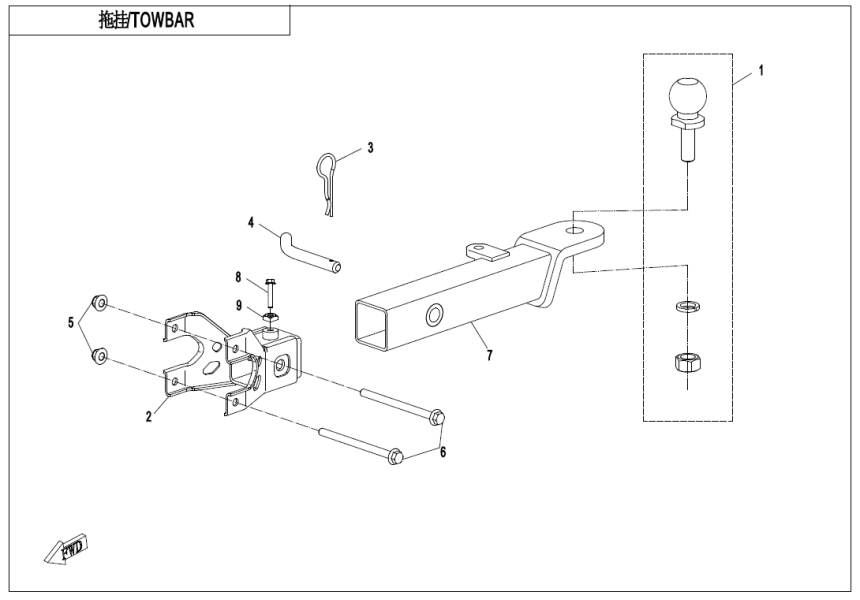 拖挂/TOWBAR

1
3
4
8
9
5
2
7
6
FWD