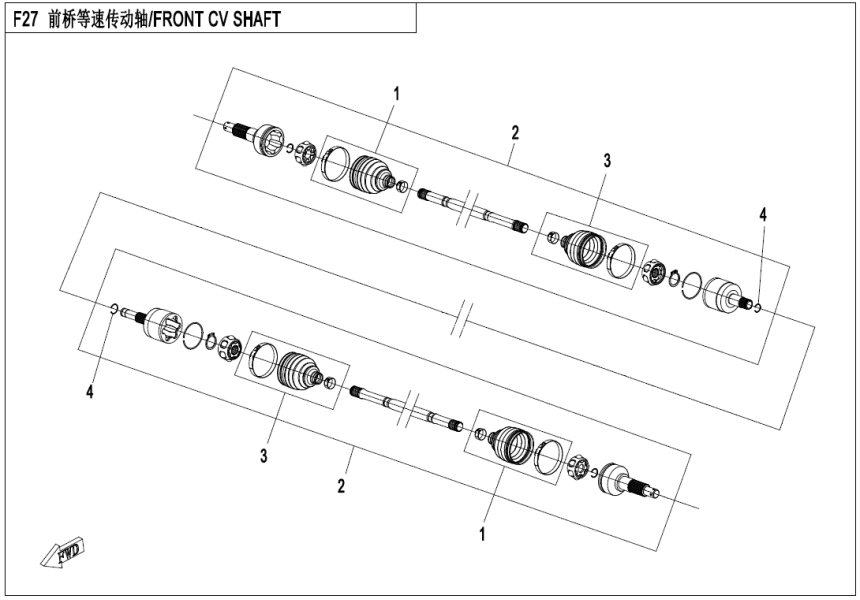 F27 前桥等速传动轴/FRONT CV SHAFT

1

2

3

4

4

3

2

1

FWD