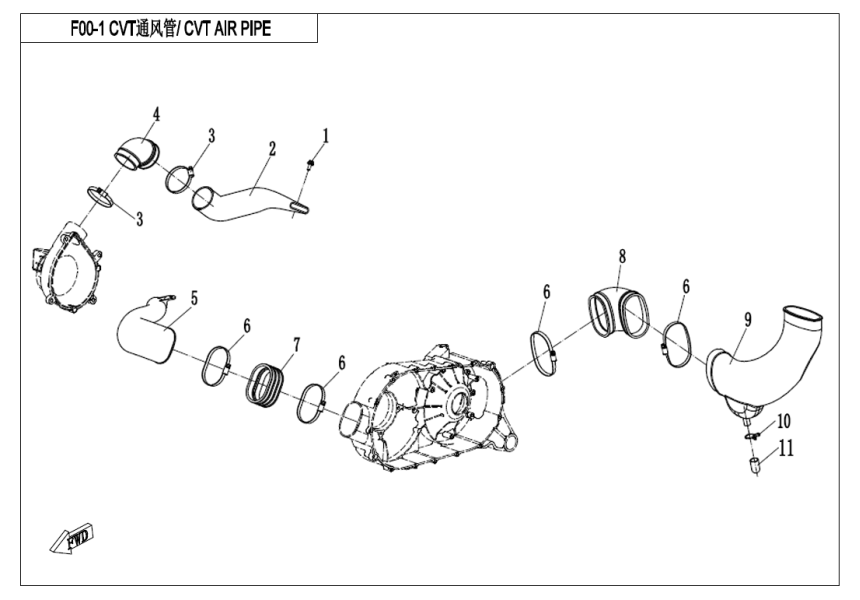 F00-1 CVT通风管/ CVT AIR PIPE

4
3
2
1
3
5
6
7
6
6
8
6
9
10
11
FWD