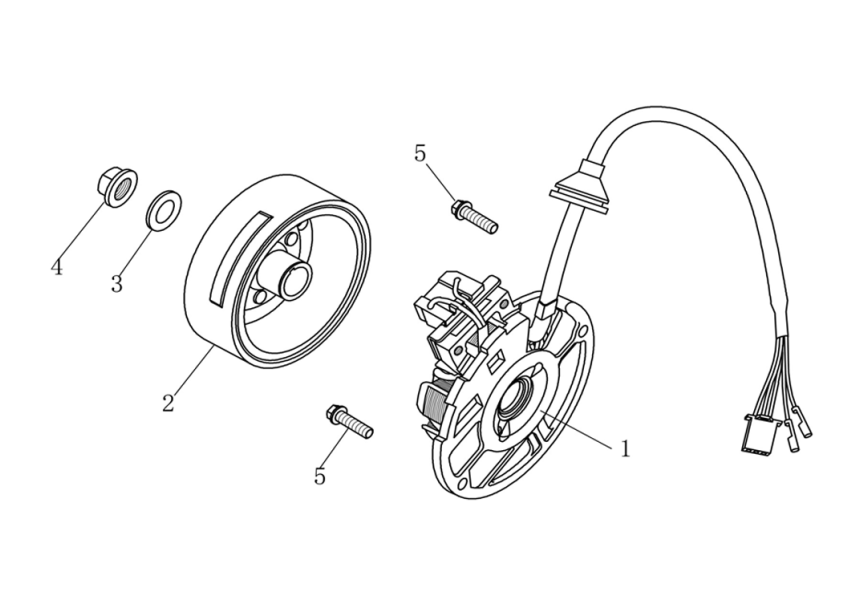 5
4
3
2
5
1