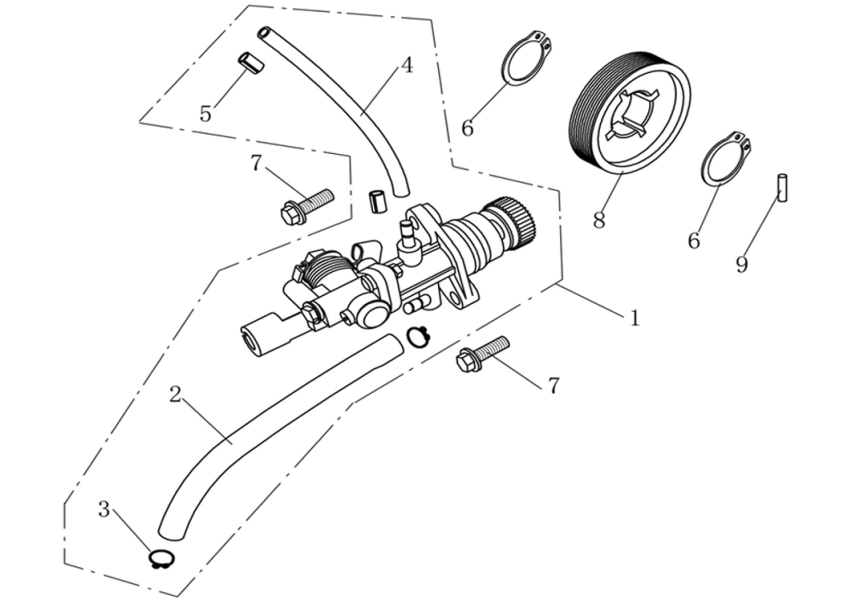 4
5
6
7
8
6
9
1
7
2
3