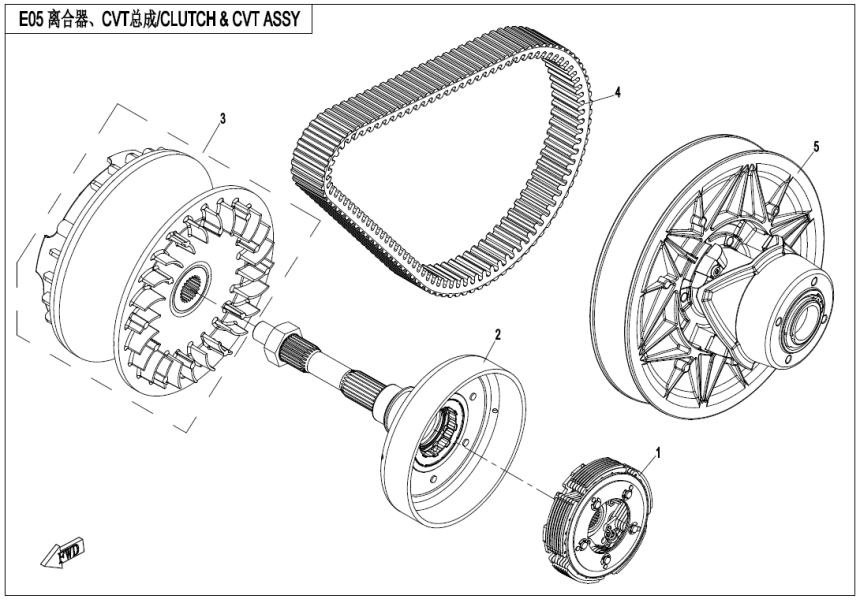 E05 离合器、CVT总成/CLUTCH & CVT ASSY

3

4

5

2

1

FWD