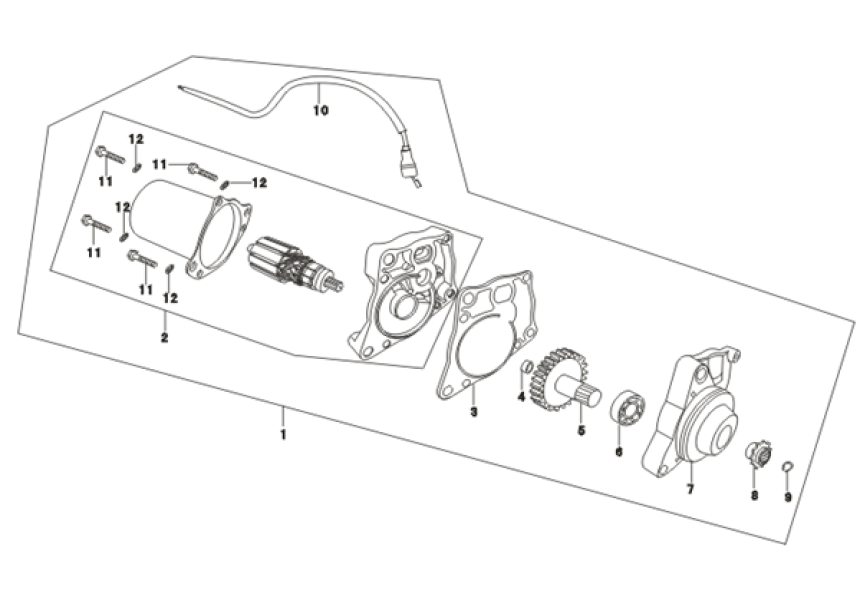 10
12
11
11
12
12
11
11
12
2
1
3
4
5
6
7
8
9