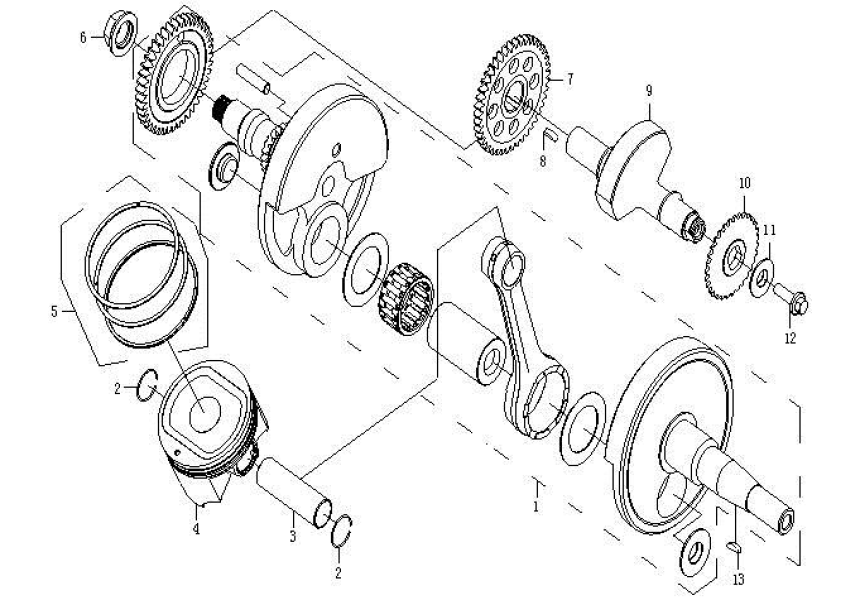 6
7
9
8
10
11
12
5
2
4
3
2
1
13